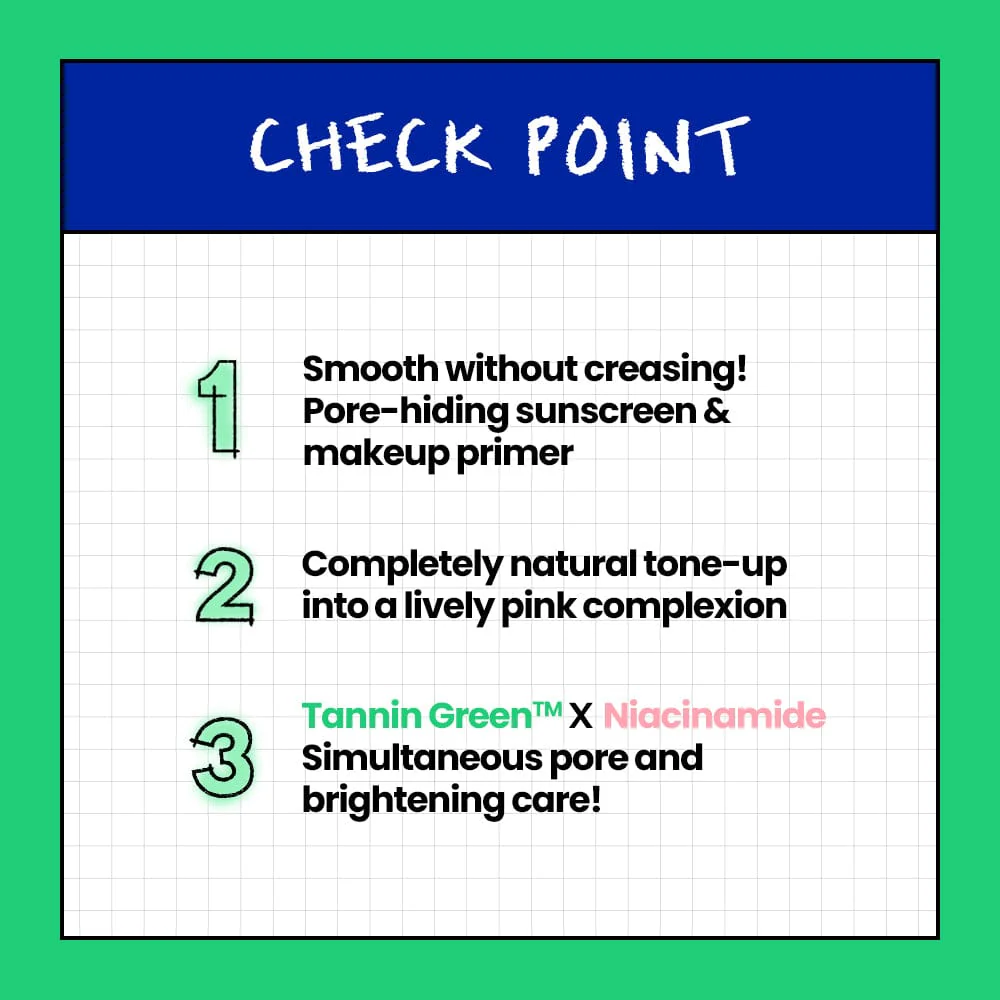 CHECK POINT

1 Smooth without creasing! Pore-hiding sunscreen & makeup primer

2 Completely natural tone-up into a lively pink complexion

3 Tannin Green™ X Niacinamide Simultaneous pore and brightening care!